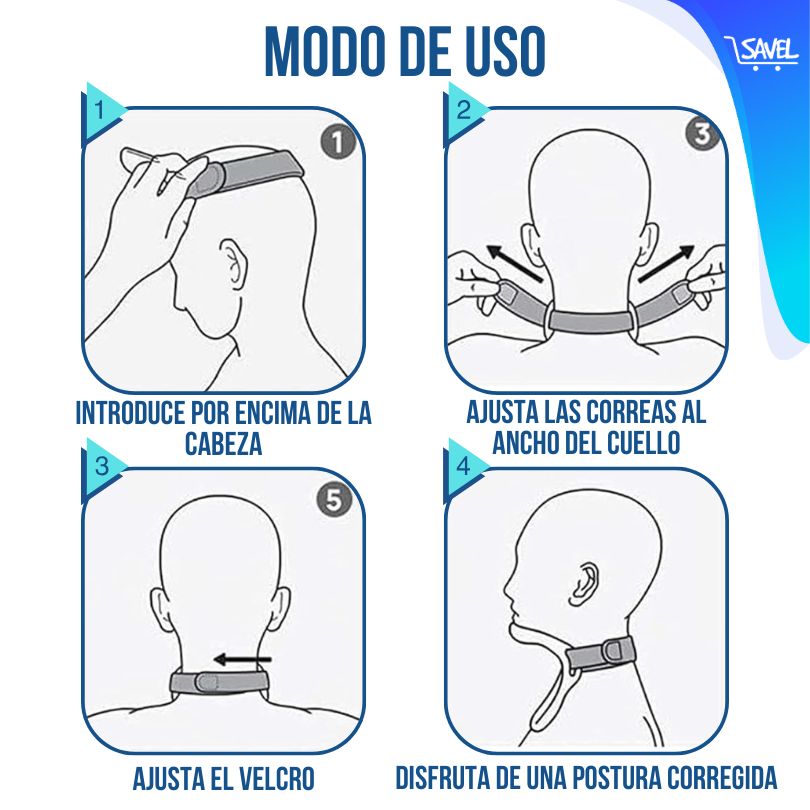 MODO DE USO

SAVEL

1

1

INTRODUCE POR ENCIMA DE LA CABEZA

2

3

AJUSTA LAS CORREAS AL ANCHO DEL CUELLO

3

5

AJUSTA EL VELCRO

4

DISFRUTA DE UNA POSTURA CORREGIDA