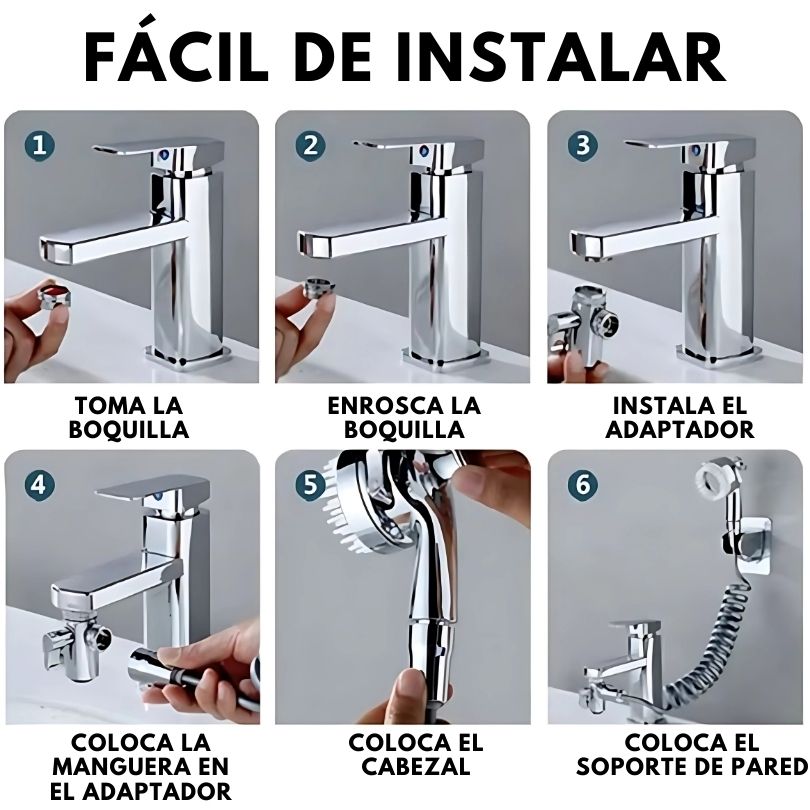 FÁCIL DE INSTALAR

1
TOMA LA BOQUILLA

2
ENROSCA LA BOQUILLA

3
INSTALA EL ADAPTADOR

4
COLOCA LA MANGUERA EN EL ADAPTADOR

5
COLOCA EL CABEZAL

6
COLOCA EL SOPORTE DE PARED