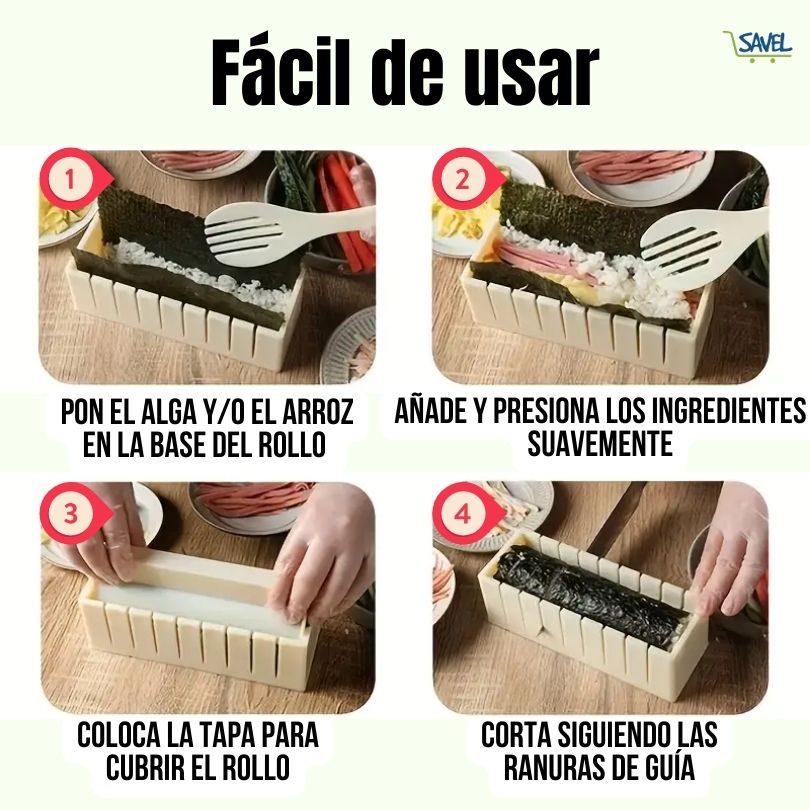 Fácil de usar

SAVEL

1

PON EL ALGA Y/O EL ARROZ EN LA BASE DEL ROLLO

2

AÑADE Y PRESIONA LOS INGREDIENTES SUAVEMENTE

3

COLOCA LA TAPA PARA CUBRIR EL ROLLO

4

CORTA SIGUIENDO LAS RANURAS DE GUÍA