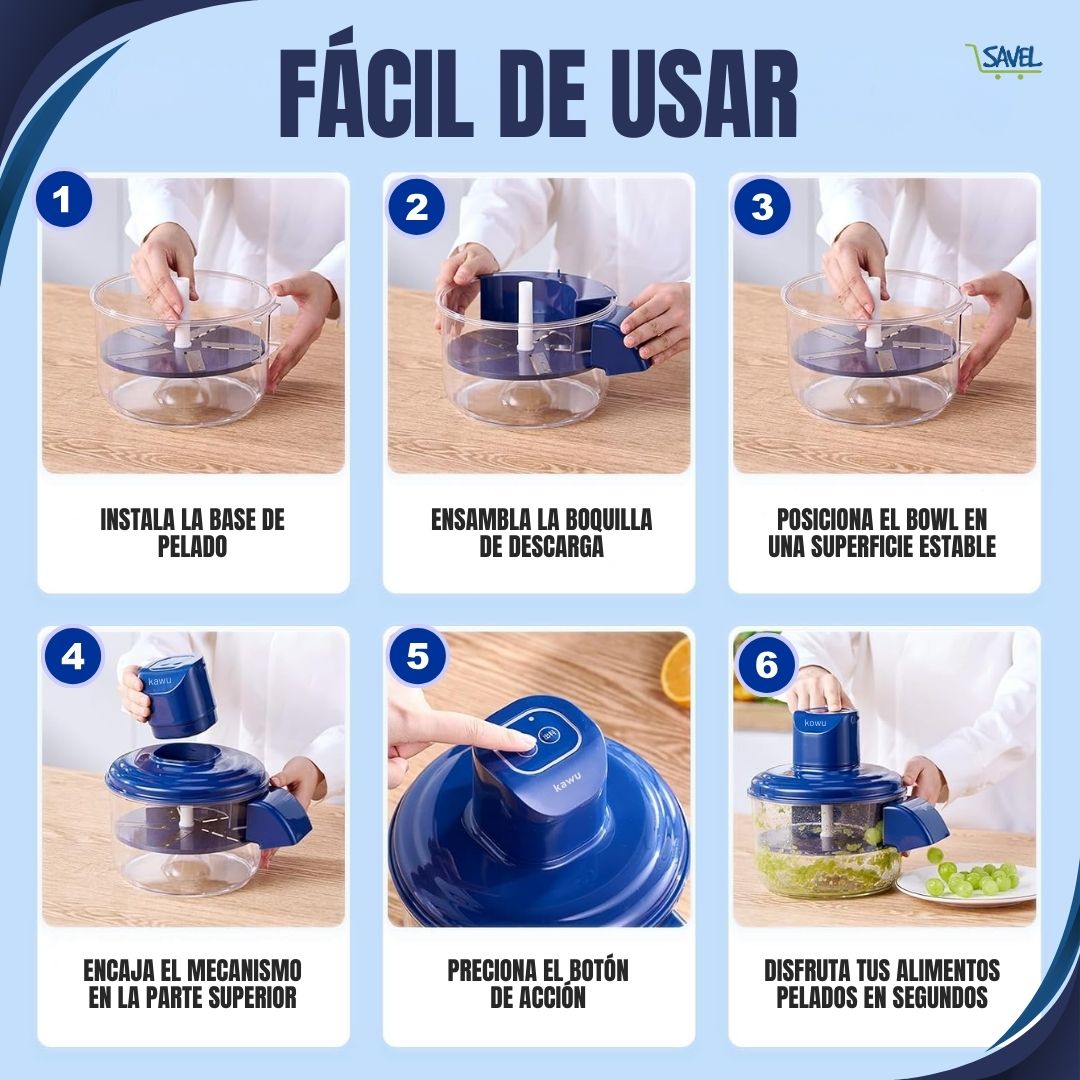 FÁCIL DE USAR

SAVEL

1

INSTALA LA BASE DE PELADO

2

ENSAMBLA LA BOQUILLA DE DESCARGA

3

POSICIONA EL BOWL EN UNA SUPERFICIE ESTABLE

4

kawu

ENCAJA EL MECANISMO EN LA PARTE SUPERIOR

5

kawu

PRECIONA EL BOTÓN DE ACCIÓN

6

kawu

DISFRUTA TUS ALIMENTOS PELADOS EN SEGUNDOS