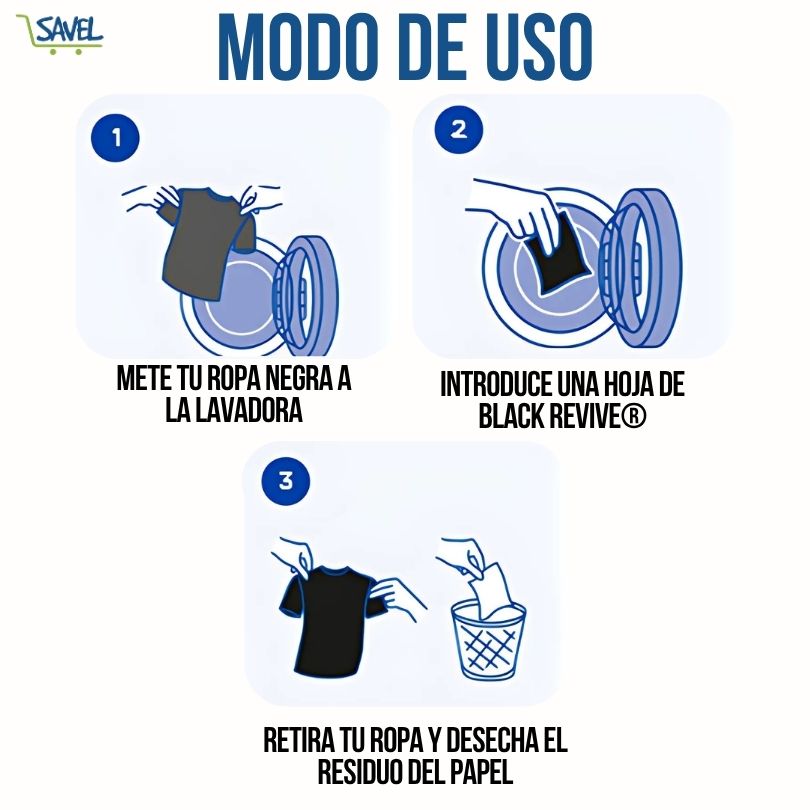 SAVEL

MODO DE USO

1

METE TU ROPA NEGRA A LA LAVADORA

2

INTRODUCE UNA HOJA DE BLACK REVIVE®

3

RETIRA TU ROPA Y DESECHA EL RESIDUO DEL PAPEL