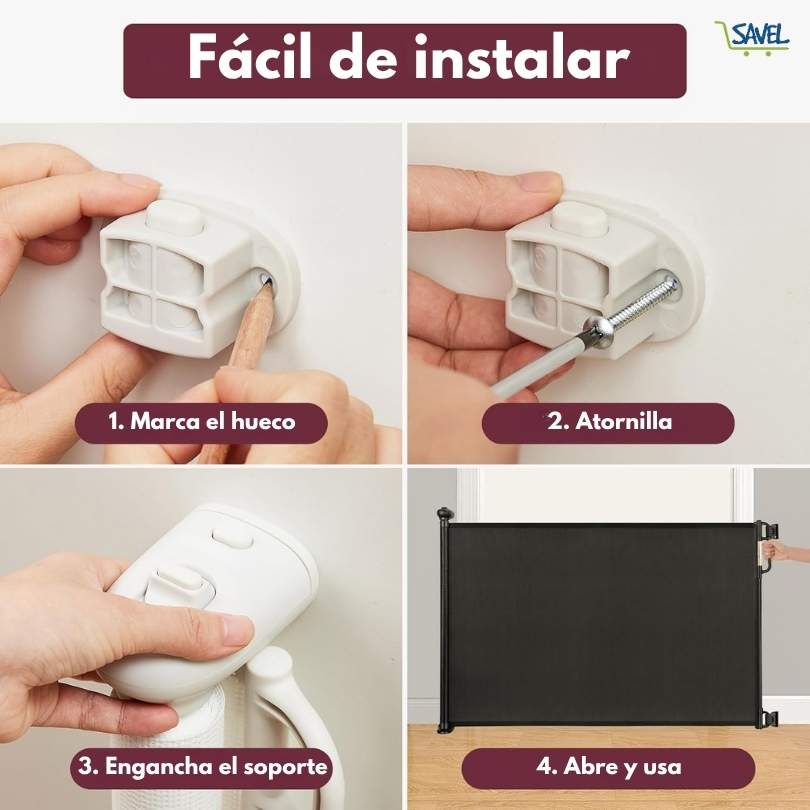 Fácil de instalar

SAVEL

1. Marca el hueco

2. Atornilla

3. Engancha el soporte

4. Abre y usa