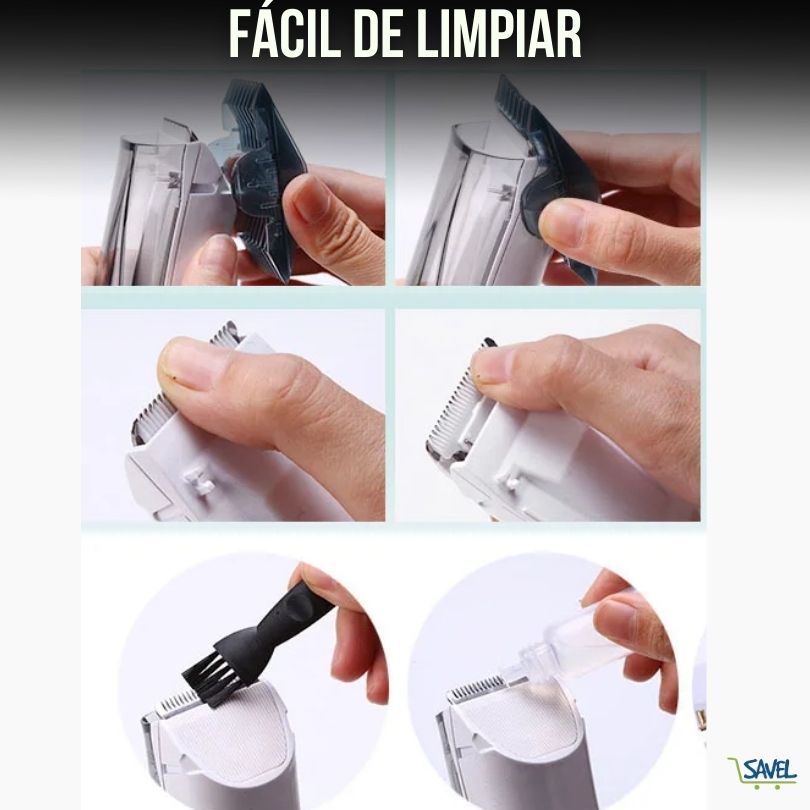 FÁCIL DE LIMPIAR

SAVEL