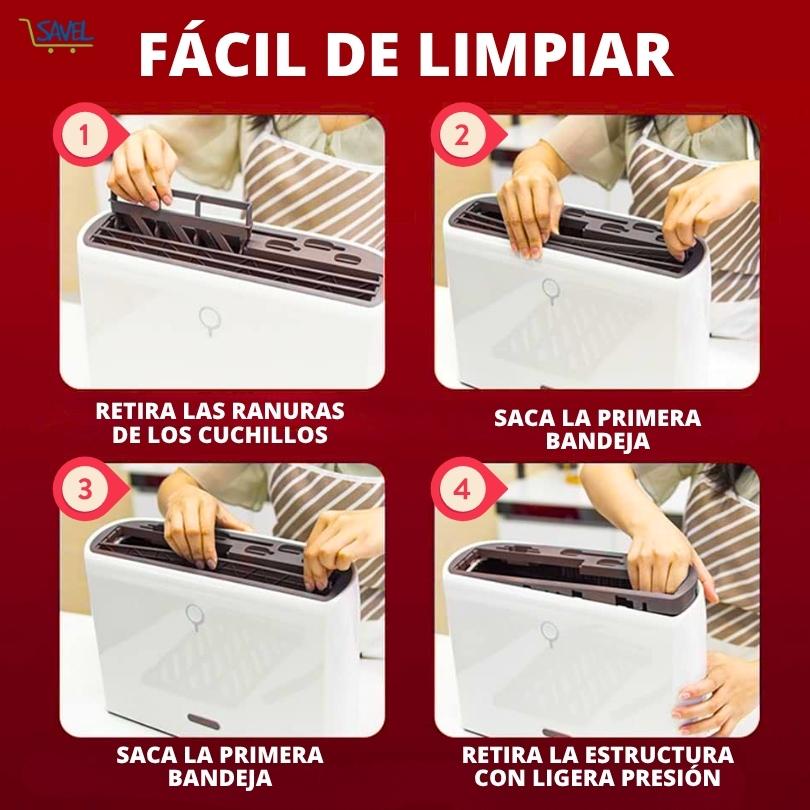 SAVEL

FÁCIL DE LIMPIAR

1

RETIRA LAS RANURAS DE LOS CUCHILLOS

2

SACA LA PRIMERA BANDEJA

3

SACA LA PRIMERA BANDEJA

4

RETIRA LA ESTRUCTURA CON LIGERA PRESIÓN