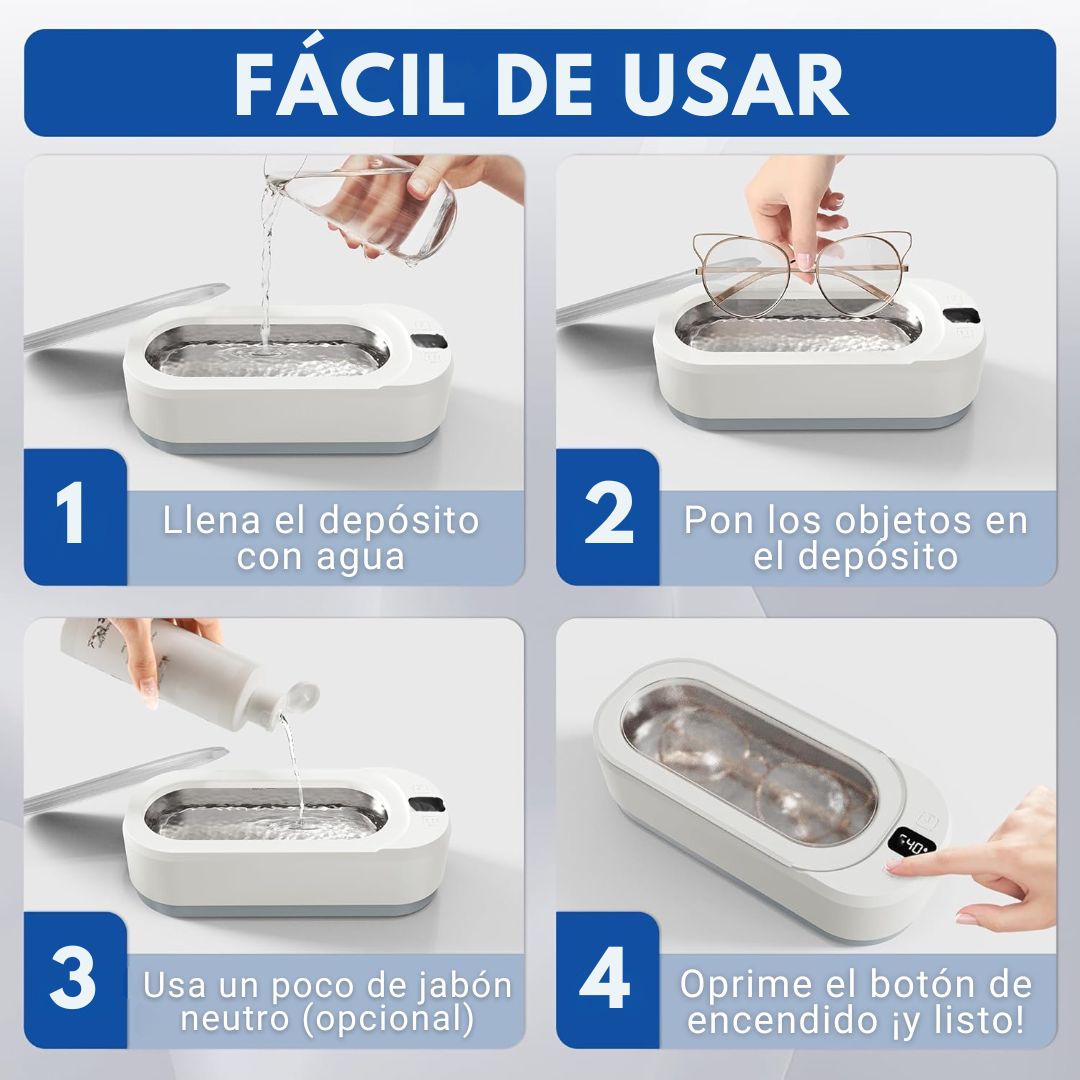 FÁCIL DE USAR

1 Llena el depósito con agua

2 Pon los objetos en el depósito

3 Usa un poco de jabón neutro (opcional)

4 Oprime el botón de encendido ¡y listo!