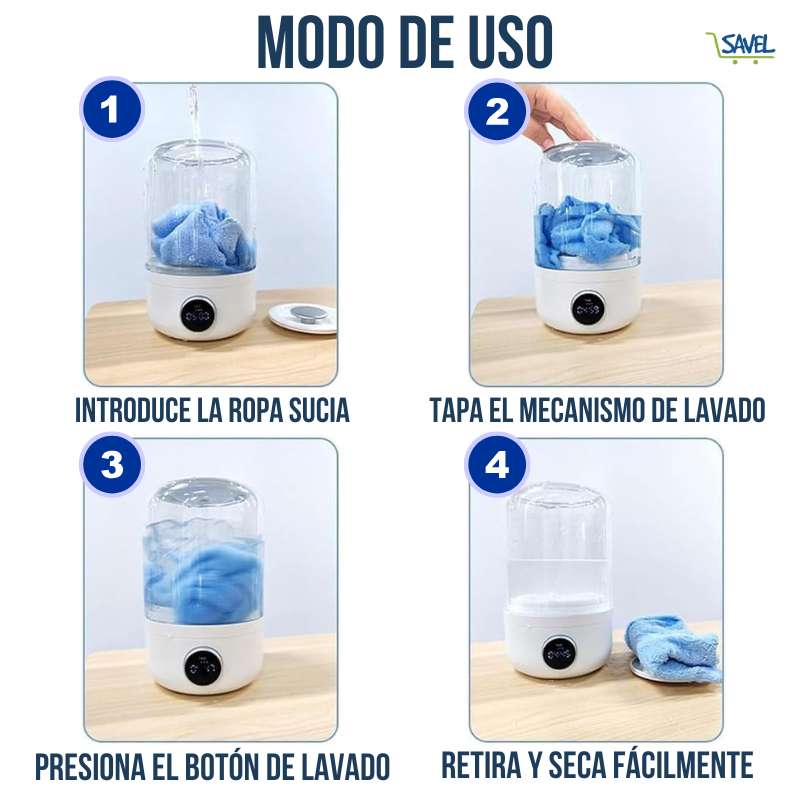 MODO DE USO

SAVEL

1

INTRODUCE LA ROPA SUCIA

2

TAPA EL MECANISMO DE LAVADO

3

PRESIONA EL BOTÓN DE LAVADO

4

RETIRA Y SECA FÁCILMENTE