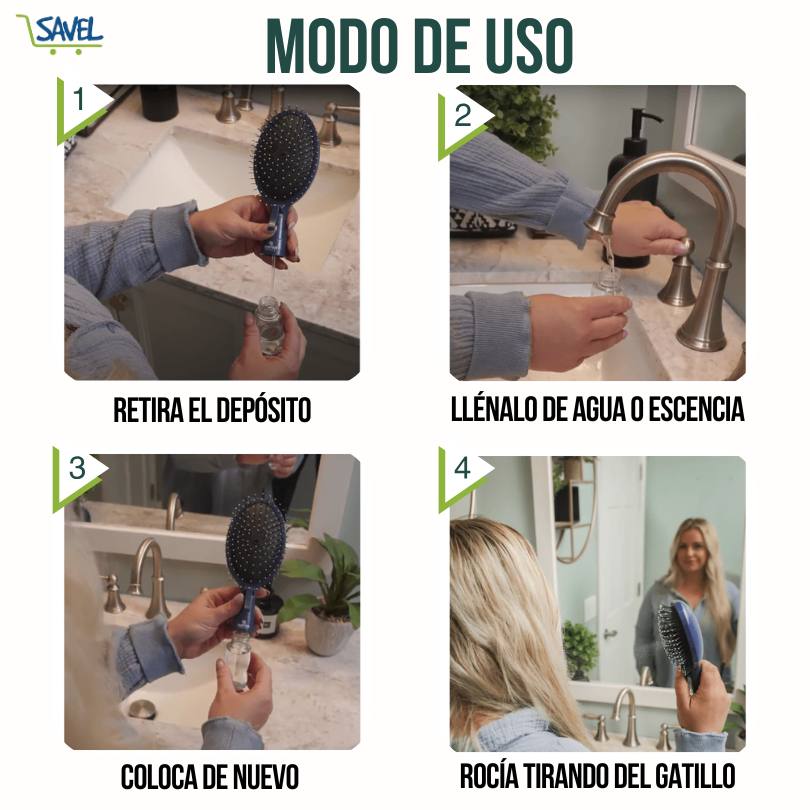 SAVEL

MODO DE USO

1

RETIRA EL DEPÓSITO

2

LLÉNALO DE AGUA O ESCENCIA

3

COLOCA DE NUEVO

4

ROCÍA TIRANDO DEL GATILLO