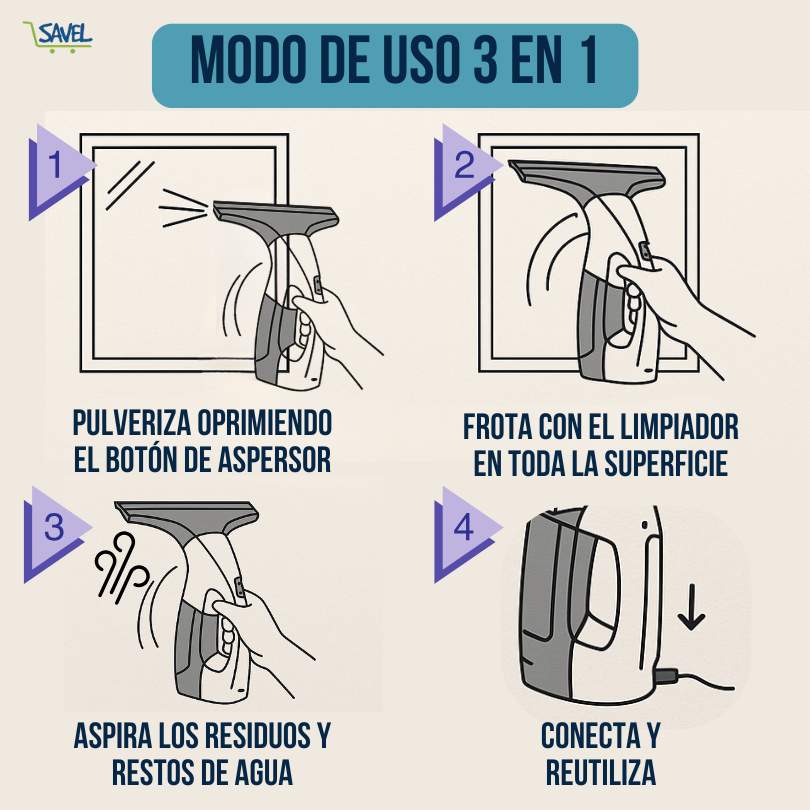 SAVEL

MODO DE USO 3 EN 1

1

PULVERIZA OPRIMIENDO EL BOTÓN DE ASPERSOR

2

FROTA CON EL LIMPIADOR EN TODA LA SUPERFICIE

3

ASPIRA LOS RESIDUOS Y RESTOS DE AGUA

4

CONECTA Y REUTILIZA