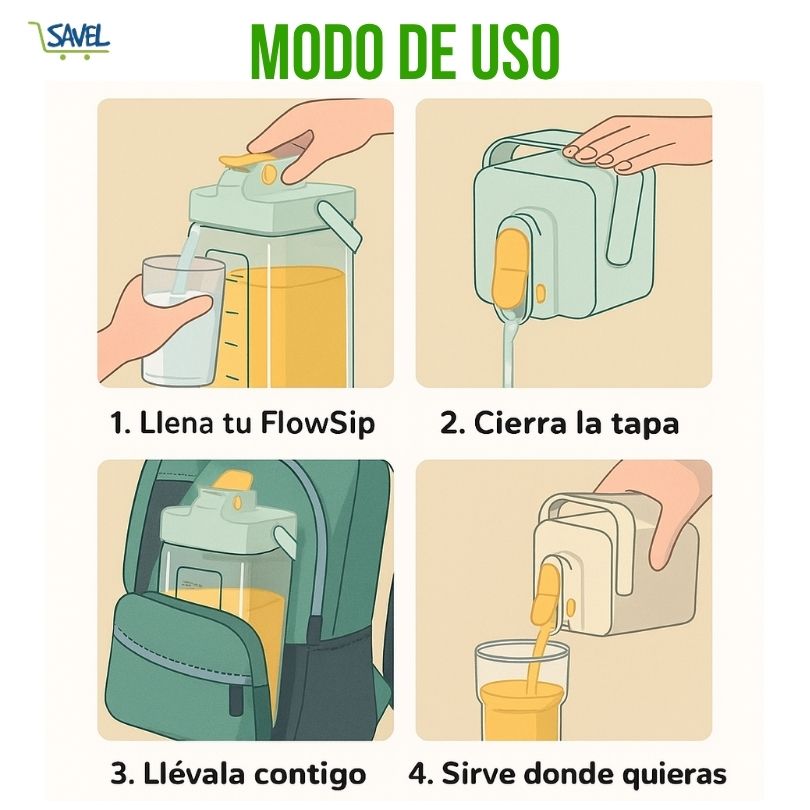 SAVEL

MODO DE USO

1. Llena tu FlowSip

2. Cierra la tapa

3. Llévala contigo

4. Sirve donde quieras