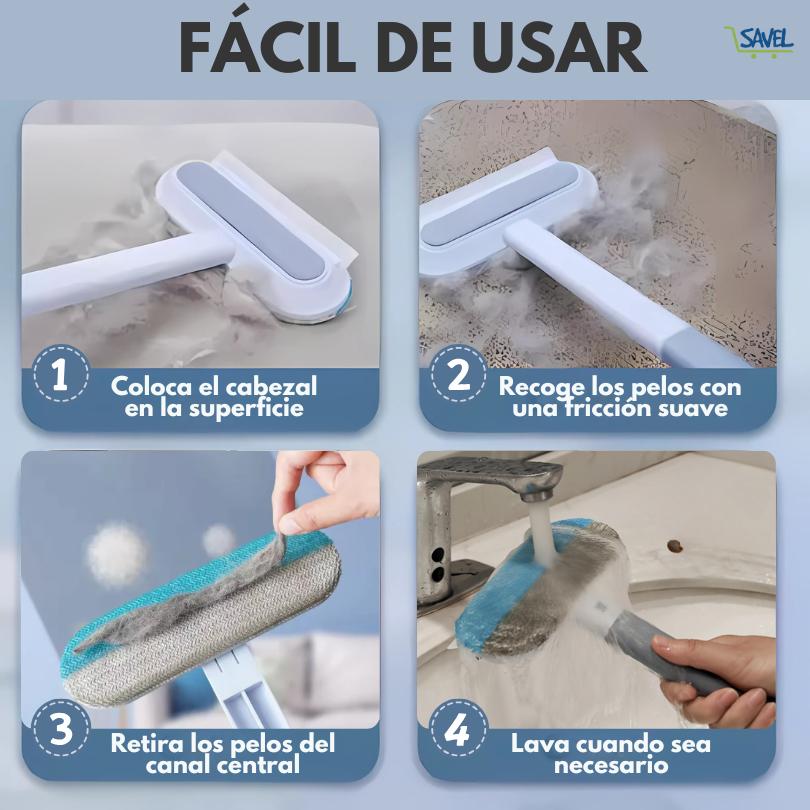 FÁCIL DE USAR

SAVEL

1
Coloca el cabezal en la superficie

2
Recoge los pelos con una fricción suave

3
Retira los pelos del canal central

4
Lava cuando sea necesario