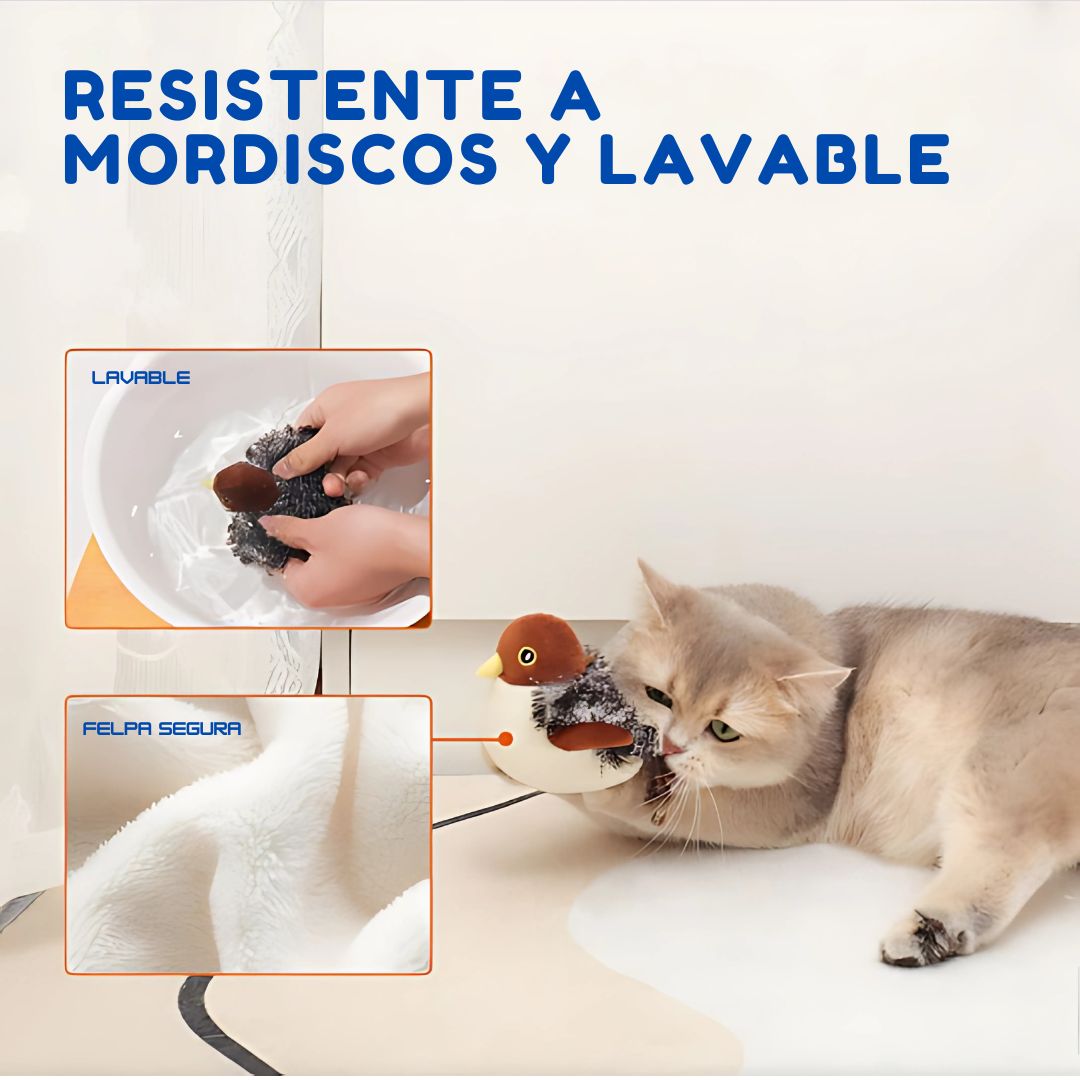 RESISTENTE A
MORDISCOS Y LAVABLE

LAVABLE

FELPA SEGURA