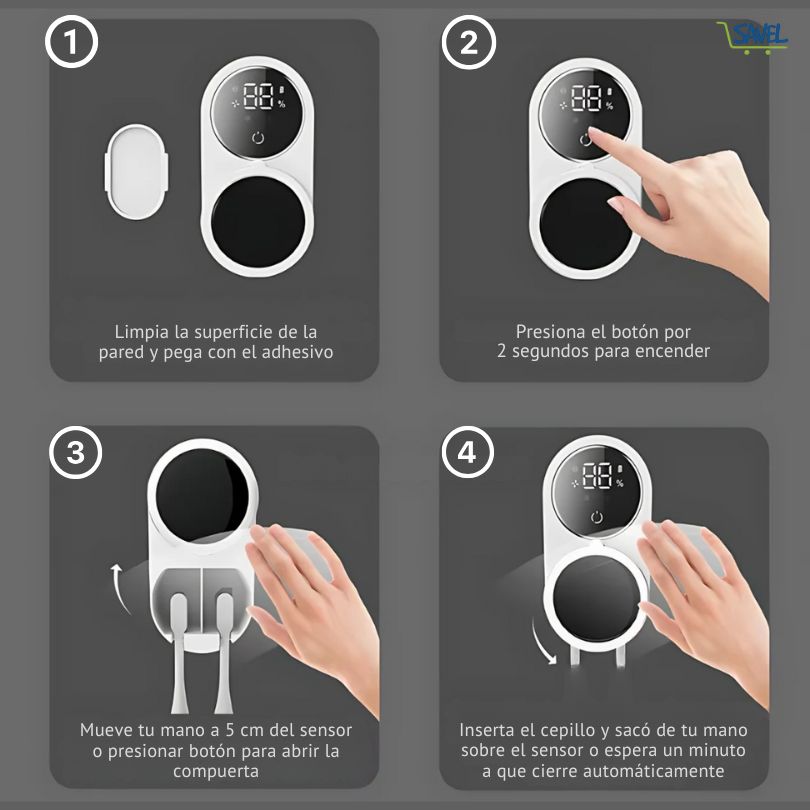 SAVEL

1

88 %

Limpia la superficie de la pared y pega con el adhesivo

2

88 %

Presiona el botón por 2 segundos para encender

3

Mueve tu mano a 5 cm del sensor o presionar botón para abrir la compuerta

4

88 %

Inserta el cepillo y sacó de tu mano sobre el sensor o espera un minuto a que cierre automáticamente