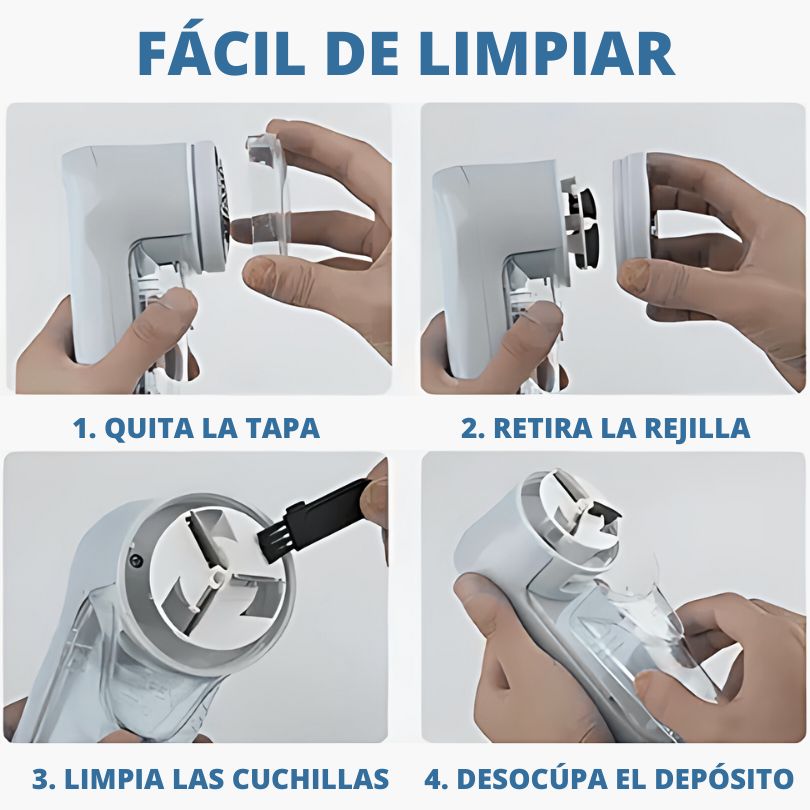 FÁCIL DE LIMPIAR

1. QUITA LA TAPA

2. RETIRA LA REJILLA

3. LIMPIA LAS CUCHILLAS

4. DESOCÚPA EL DEPÓSITO