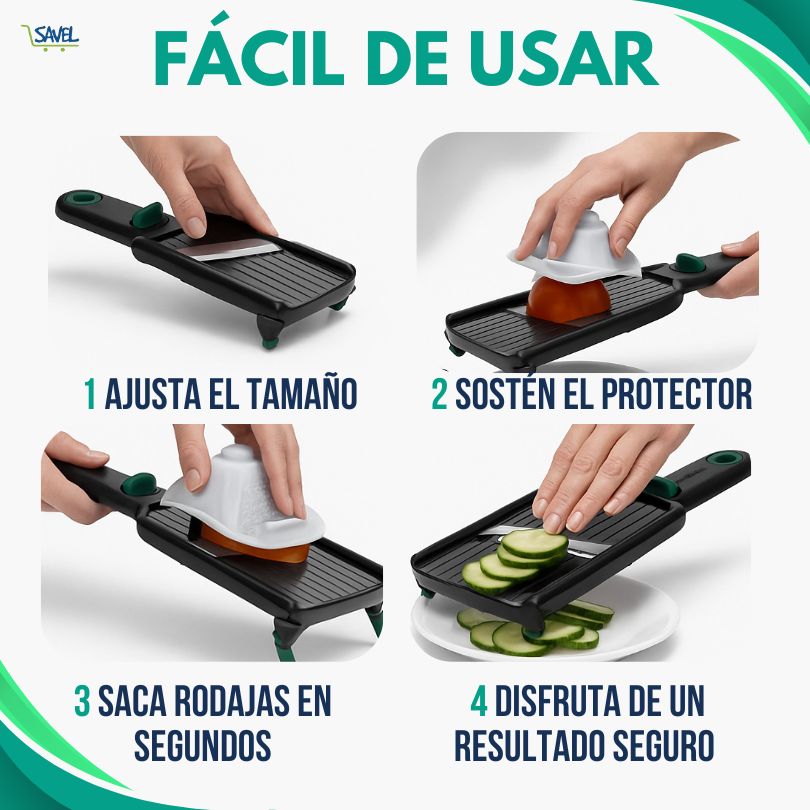 SAVEL

FÁCIL DE USAR

1 AJUSTA EL TAMAÑO

2 SOSTÉN EL PROTECTOR

3 SACA RODAJAS EN SEGUNDOS

4 DISFRUTA DE UN RESULTADO SEGURO